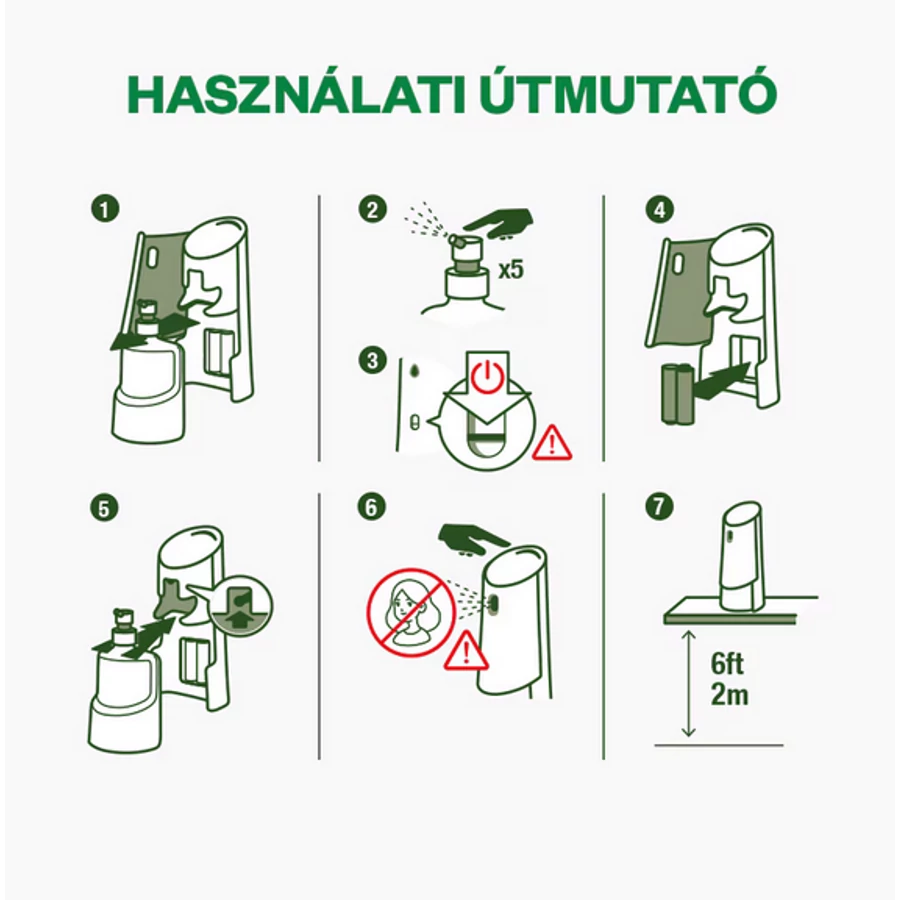 HASZNÁLATI ÚTMUTATÓ

1

2

x5

3

4

5

6

7

6ft
2m